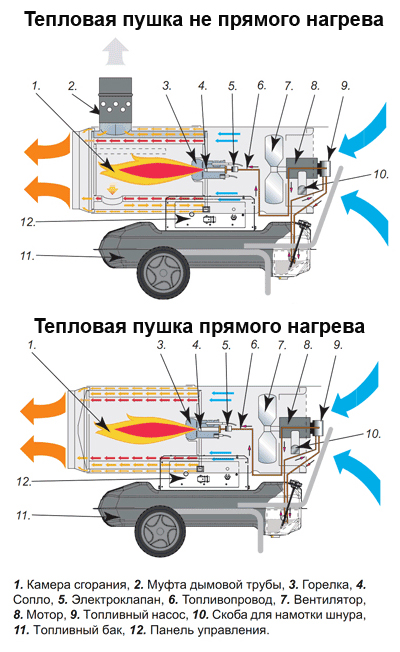 Тепловая пушка не прямого нагрева

1. 2. 3. 4. 5. 6. 7. 8. 9.

10.

12.

11.

Тепловая пушка прямого нагрева

1. 3. 4. 5. 6. 7. 8. 9.

10.

12.

11.

1. Камера сгорания, 2. Муфта дымовой трубы, 3. Горелка, 4. Сопло, 5. Электроклапан, 6. Топливопровод, 7. Вентилятор, 8. Мотор, 9. Топливный насос, 10. Скоба для намотки шнура, 11. Топливный бак, 12. Панель управления.